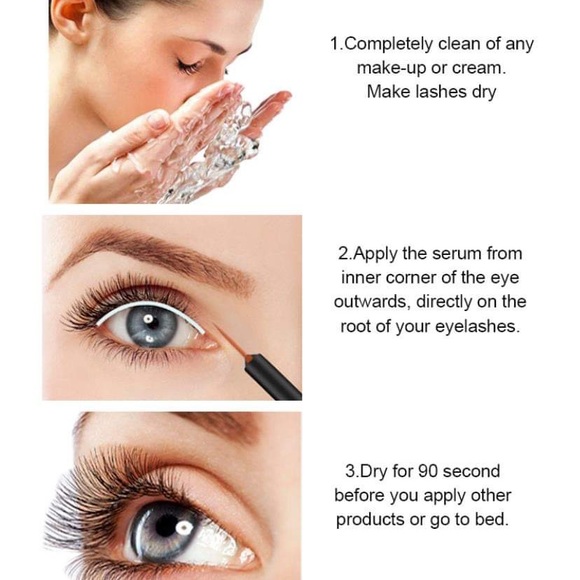 1.Completely clean of any make-up or cream. Make lashes dry

2.Apply the serum from inner corner of the eye outwards, directly on the root of your eyelashes.

3.Dry for 90 second before you apply other products or go to bed.